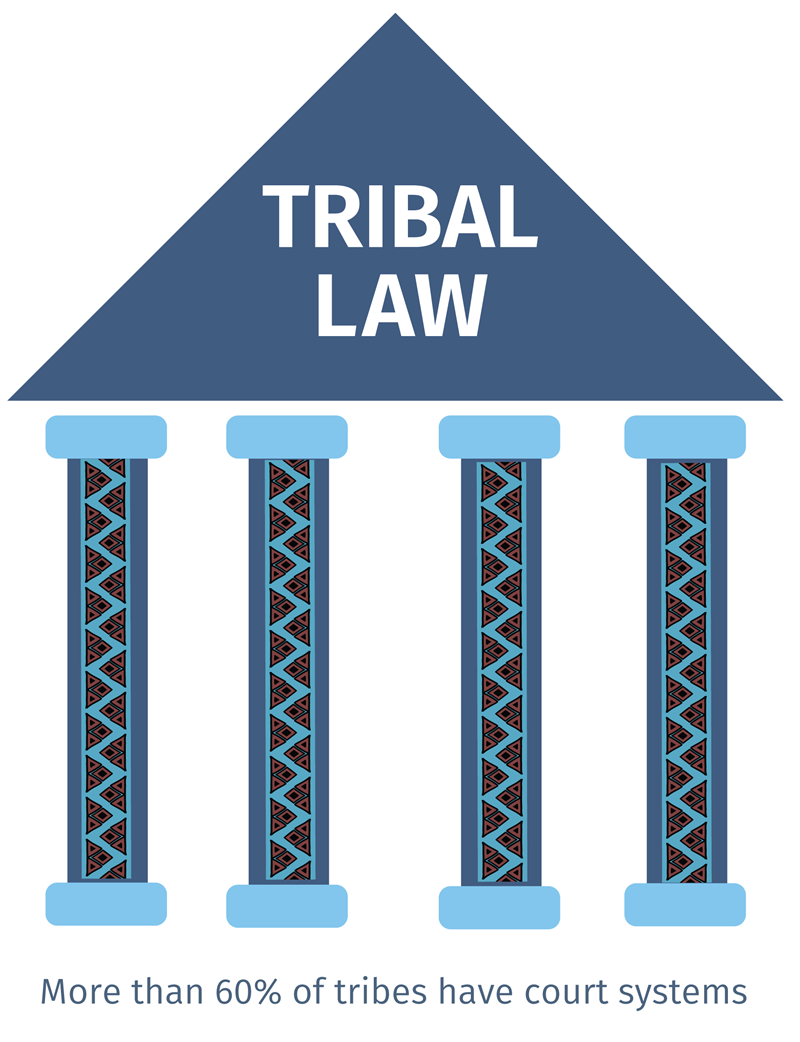 TRIBAL LAW

More than 60% of tribes have court systems